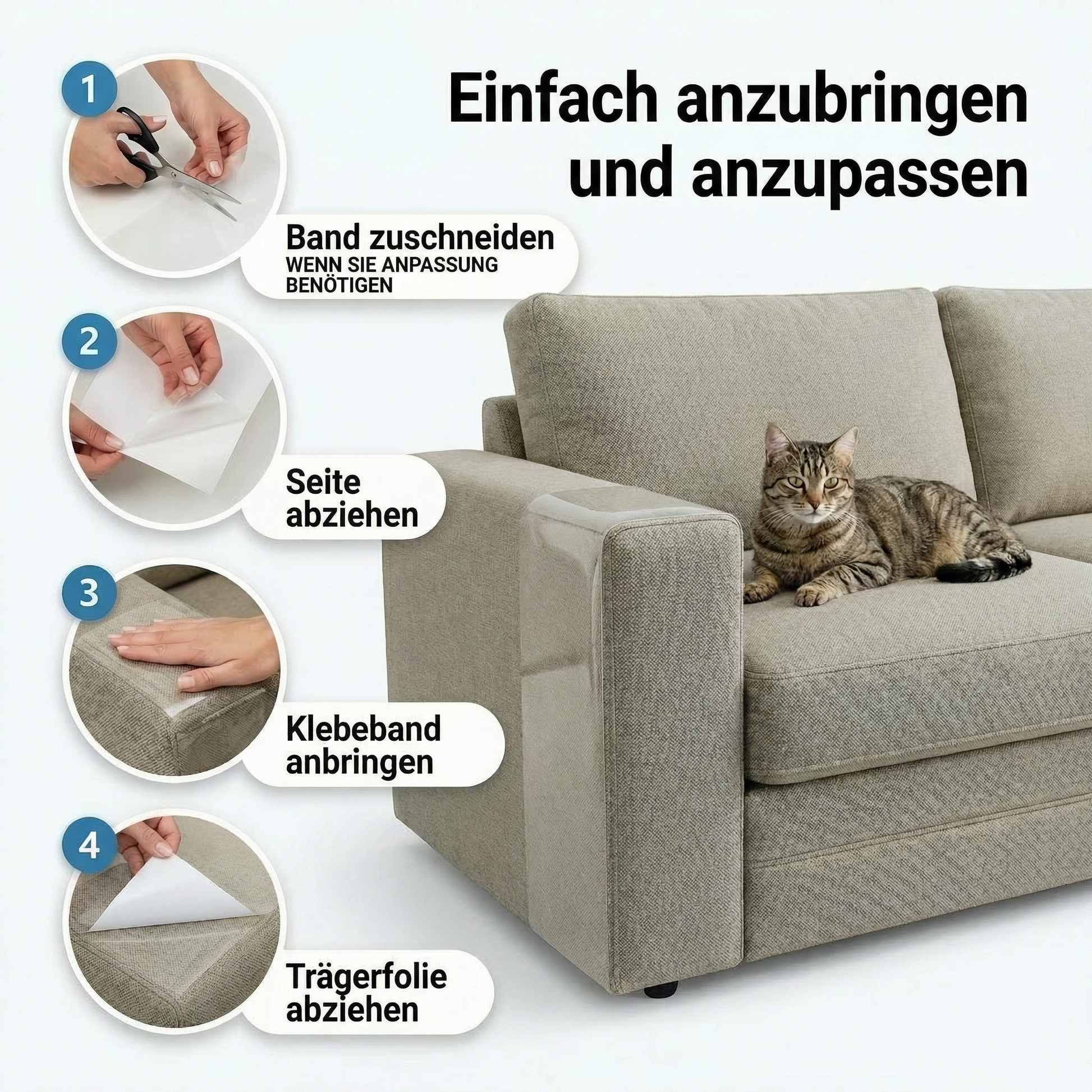 Einfach anzubringen und anzupassen

1

Band zuschneiden
WENN SIE ANPASSUNG BENÖTIGEN

2

Seite abziehen

3

Klebeband anbringen

4

Trägerfolie abziehen